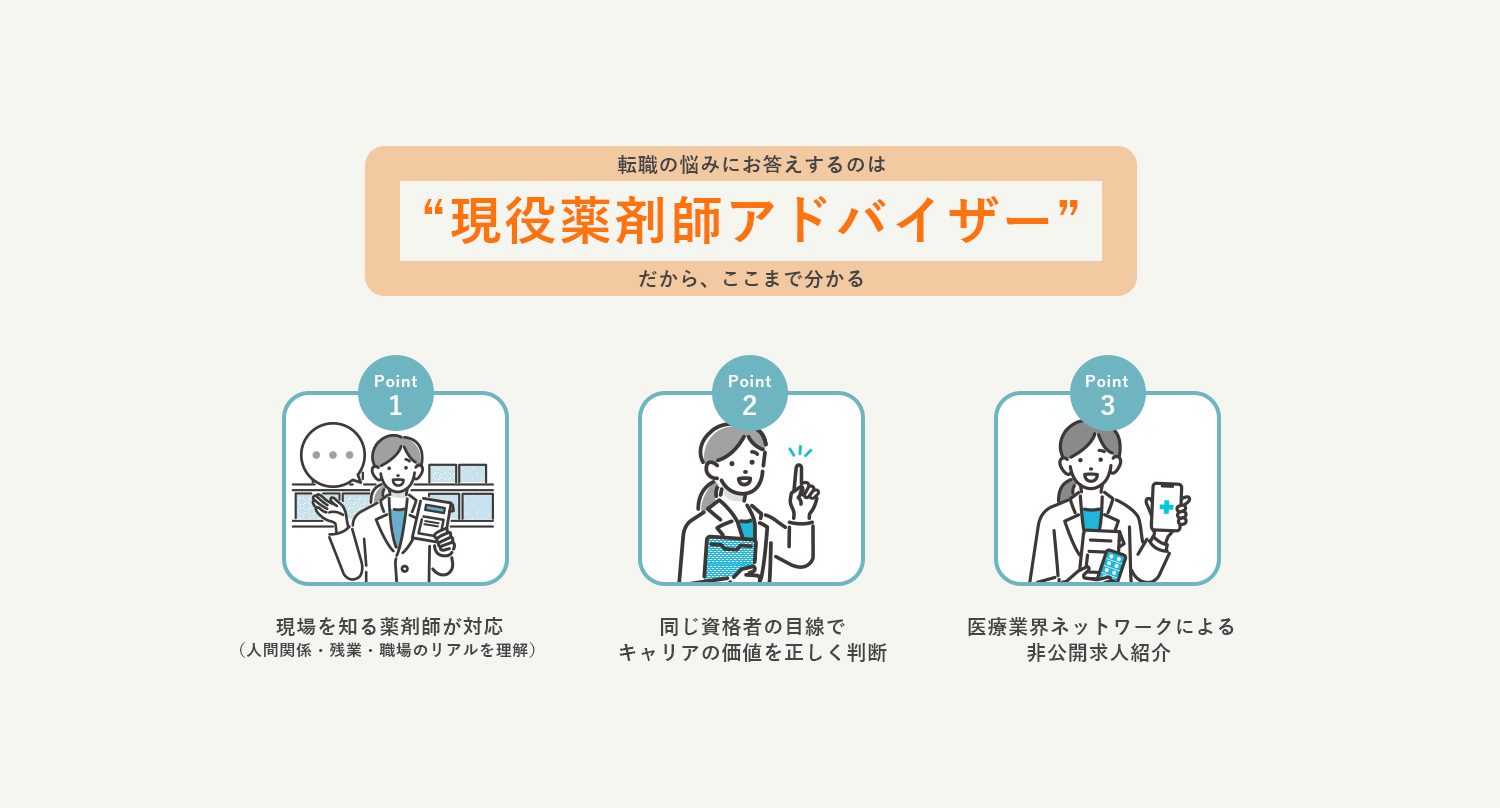 転職の悩みにお答えするのは

“現役薬剤師アドバイザー”

だから、ここまで分かる

Point 1

現場を知る薬剤師が対応
（人間関係・残業・職場のリアルを理解）

Point 2

同じ資格者の目線で
キャリアの価値を正しく判断

Point 3

医療業界ネットワークによる
非公開求人紹介